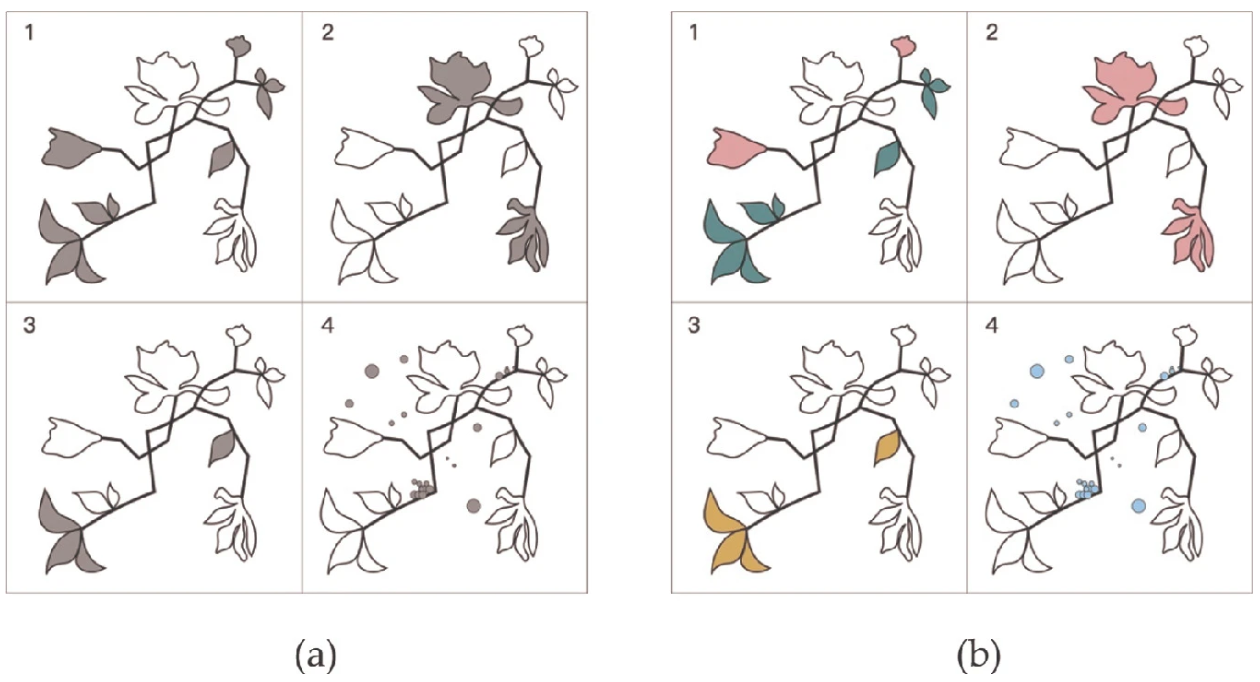 1
2
3
4
(a)
1
2
3
4
(b)